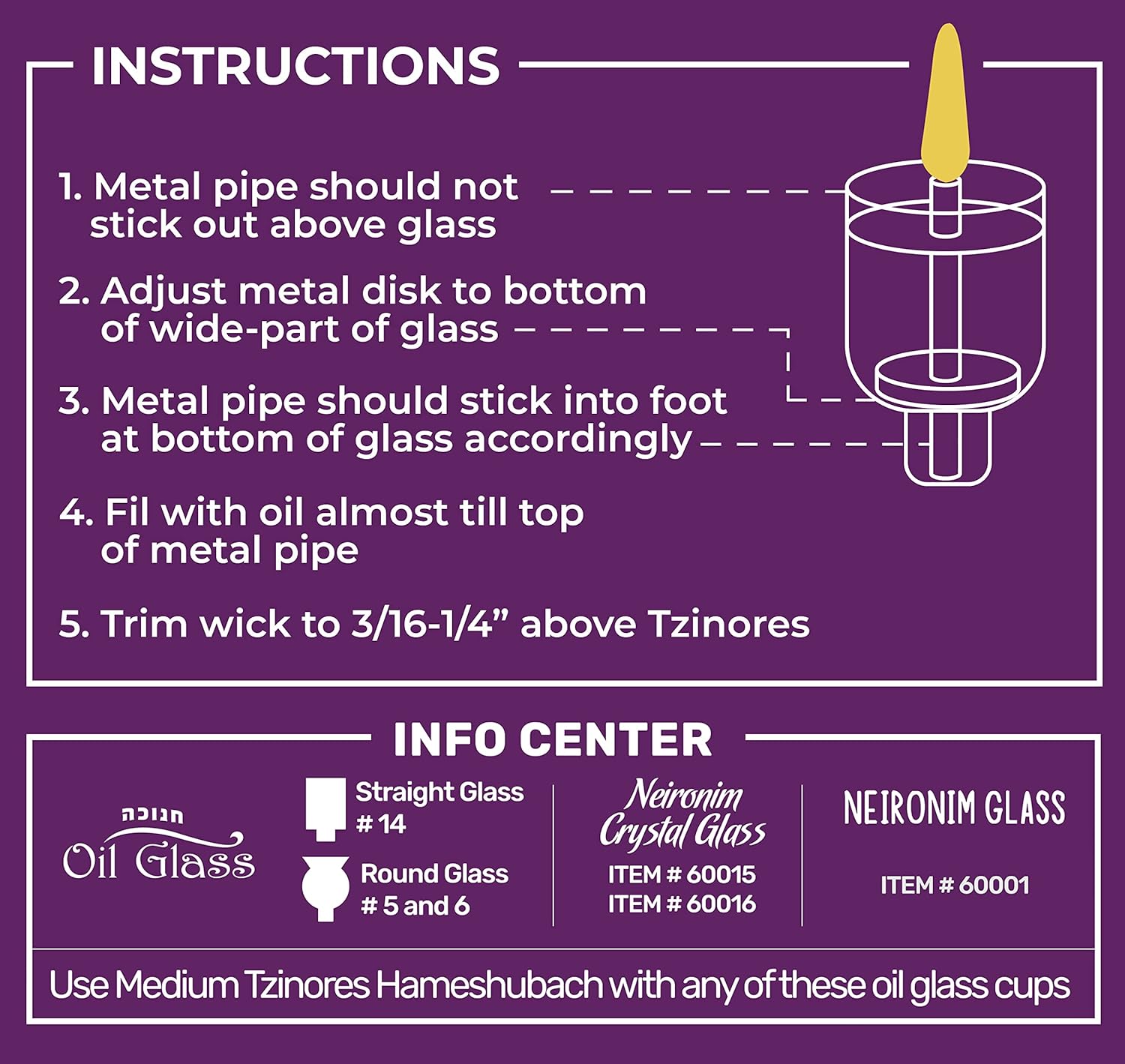 INSTRUCTIONS

1. Metal pipe should not stick out above glass

2. Adjust metal disk to bottom of wide-part of glass

3. Metal pipe should stick into foot at bottom of glass accordingly

4. Fil with oil almost till top of metal pipe

5. Trim wick to 3/16-1/4” above Tzinores

INFO CENTER

חנוכה
Oil Glass

Straight Glass
# 14

Round Glass
# 5 and 6

Neironim
Crystal Glass
ITEM # 60015
ITEM # 60016

NEIRONIM GLASS
ITEM # 60001

Use Medium Tzinores Hameshubach with any of these oil glass cups